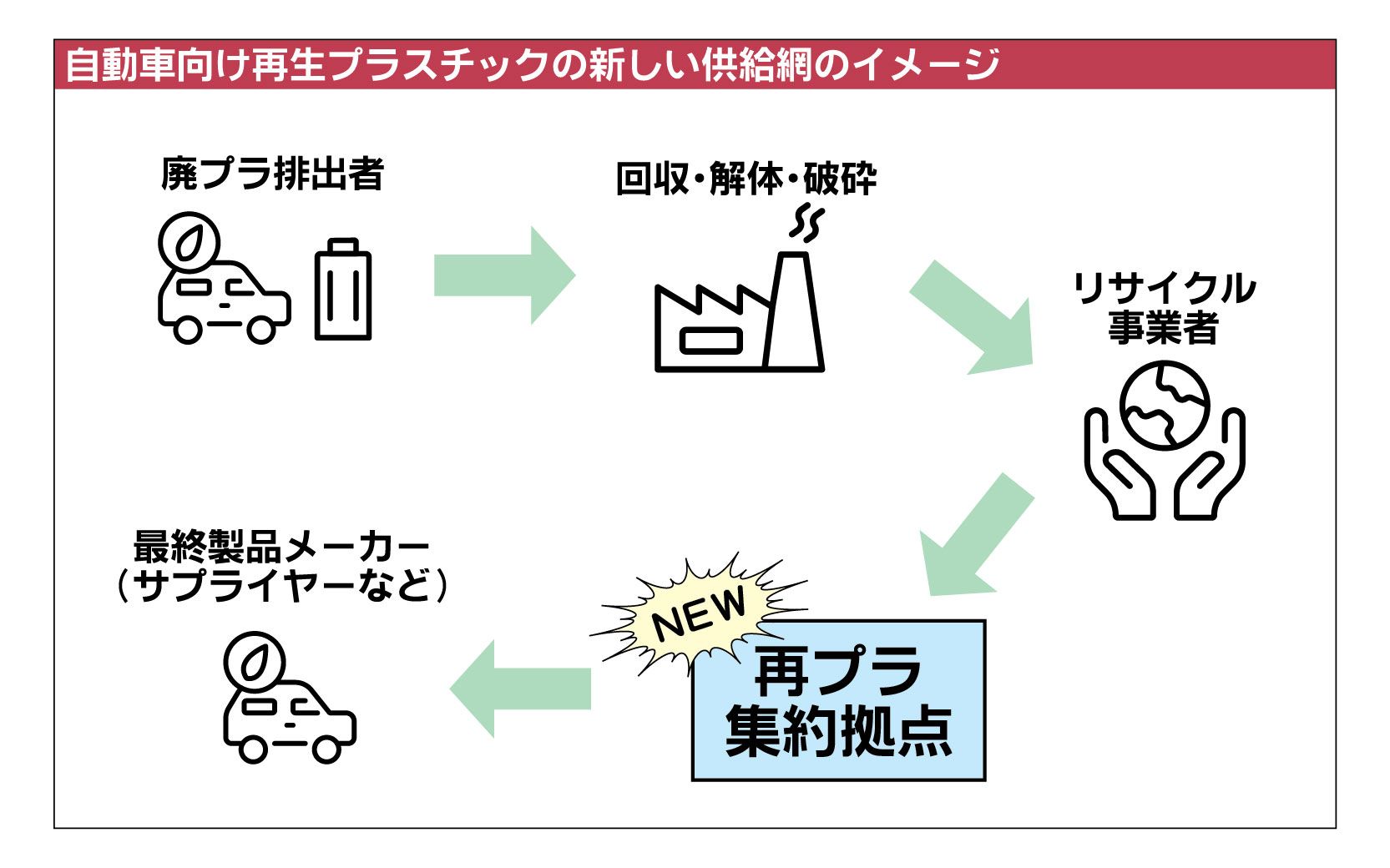 自動車向け再生プラスチックの新しい供給網のイメージ

廃プラ排出者

回収・解体・破砕

リサイクル事業者

NEW

再プラ集約拠点

最終製品メーカー（サプライヤーなど）