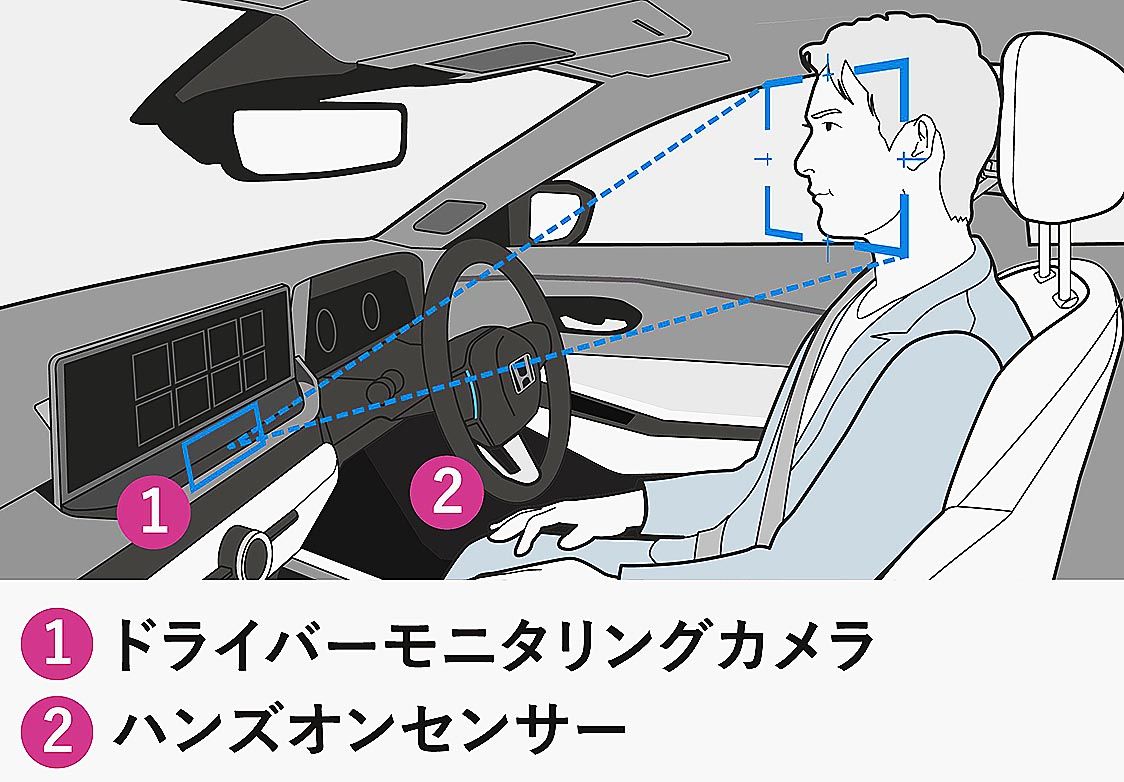 1

2

1 ドライバーモニタリングカメラ
2 ハンズオンセンサー